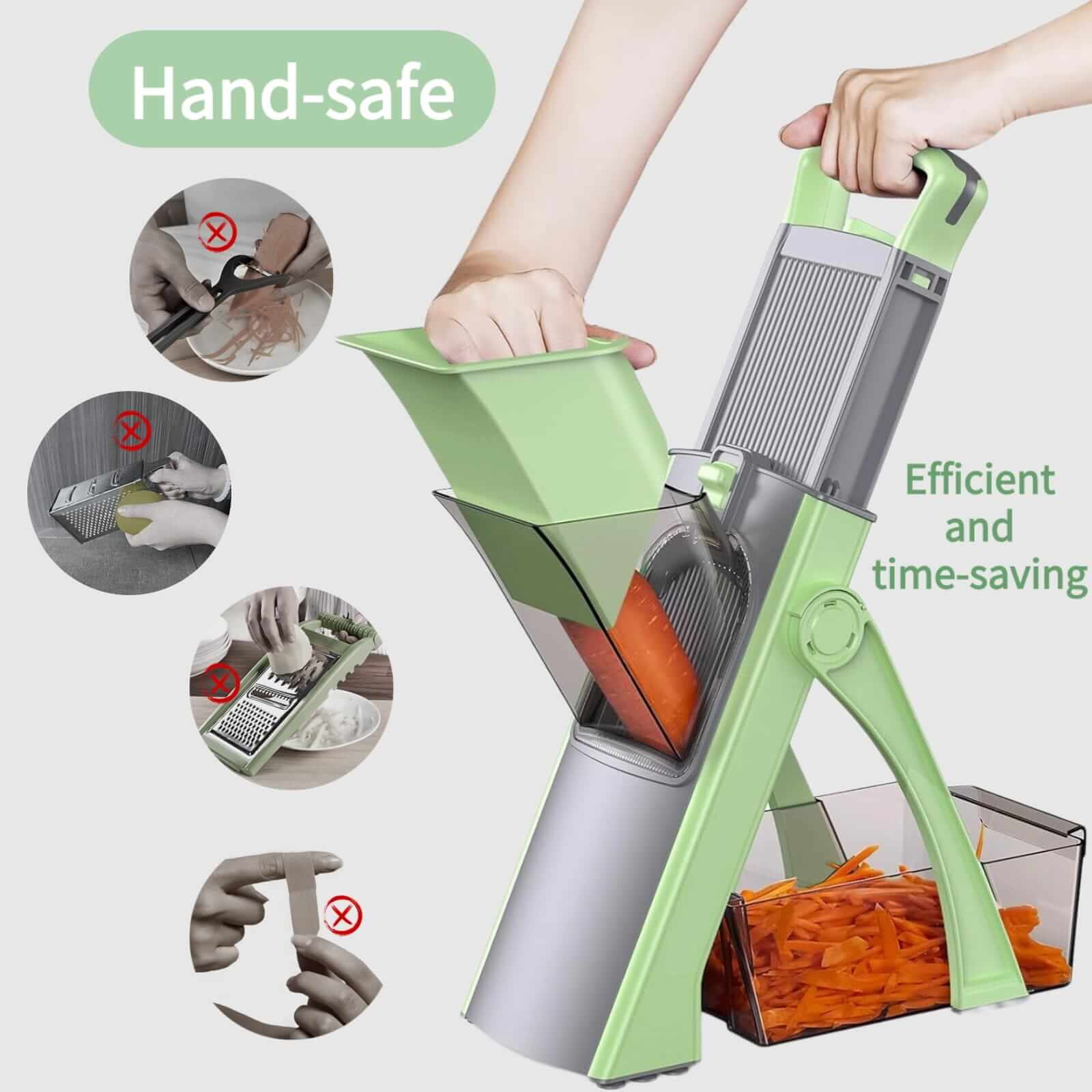 Hand-safe

Efficient and time-saving